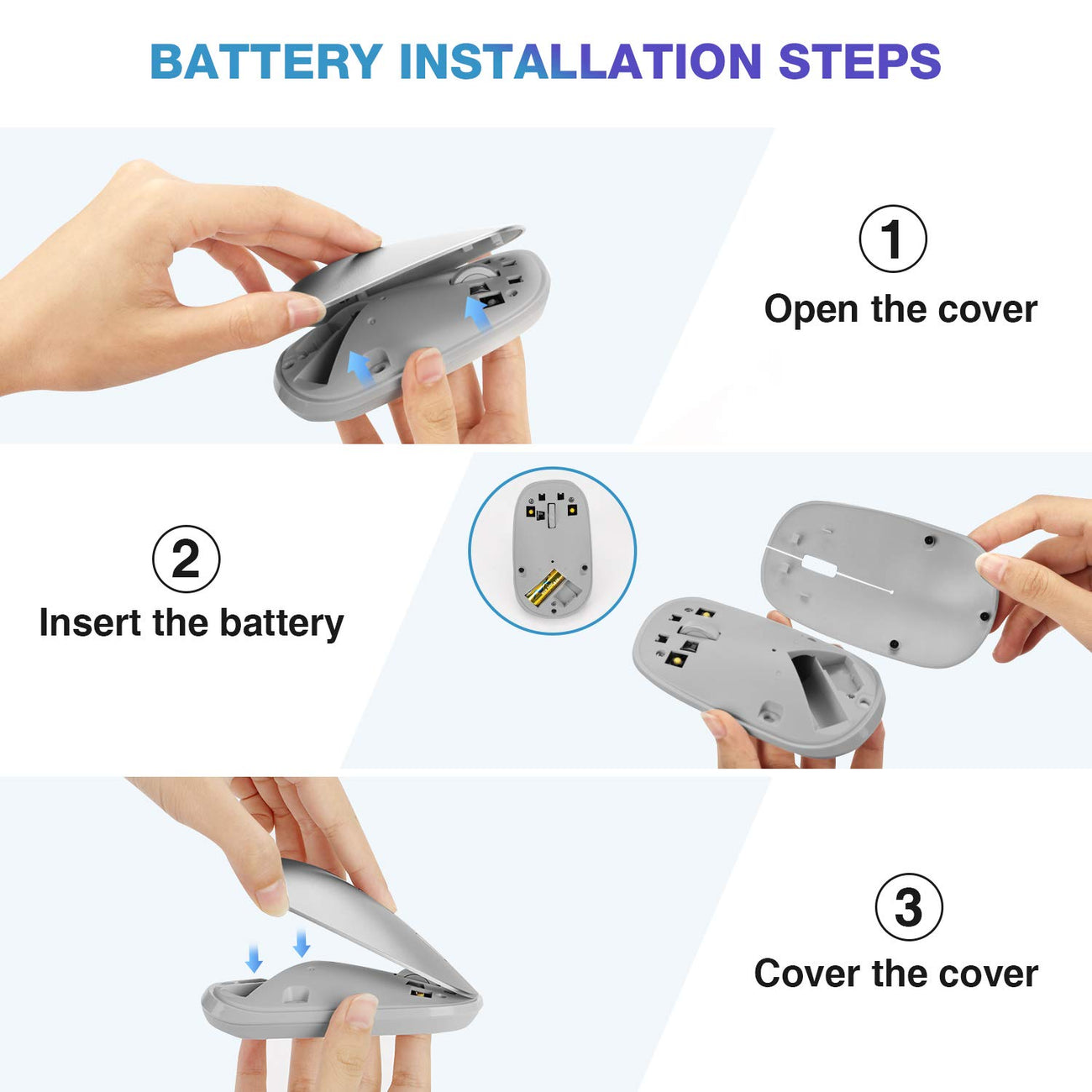 BATTERY INSTALLATION STEPS

1
Open the cover

2
Insert the battery

3
Cover the cover