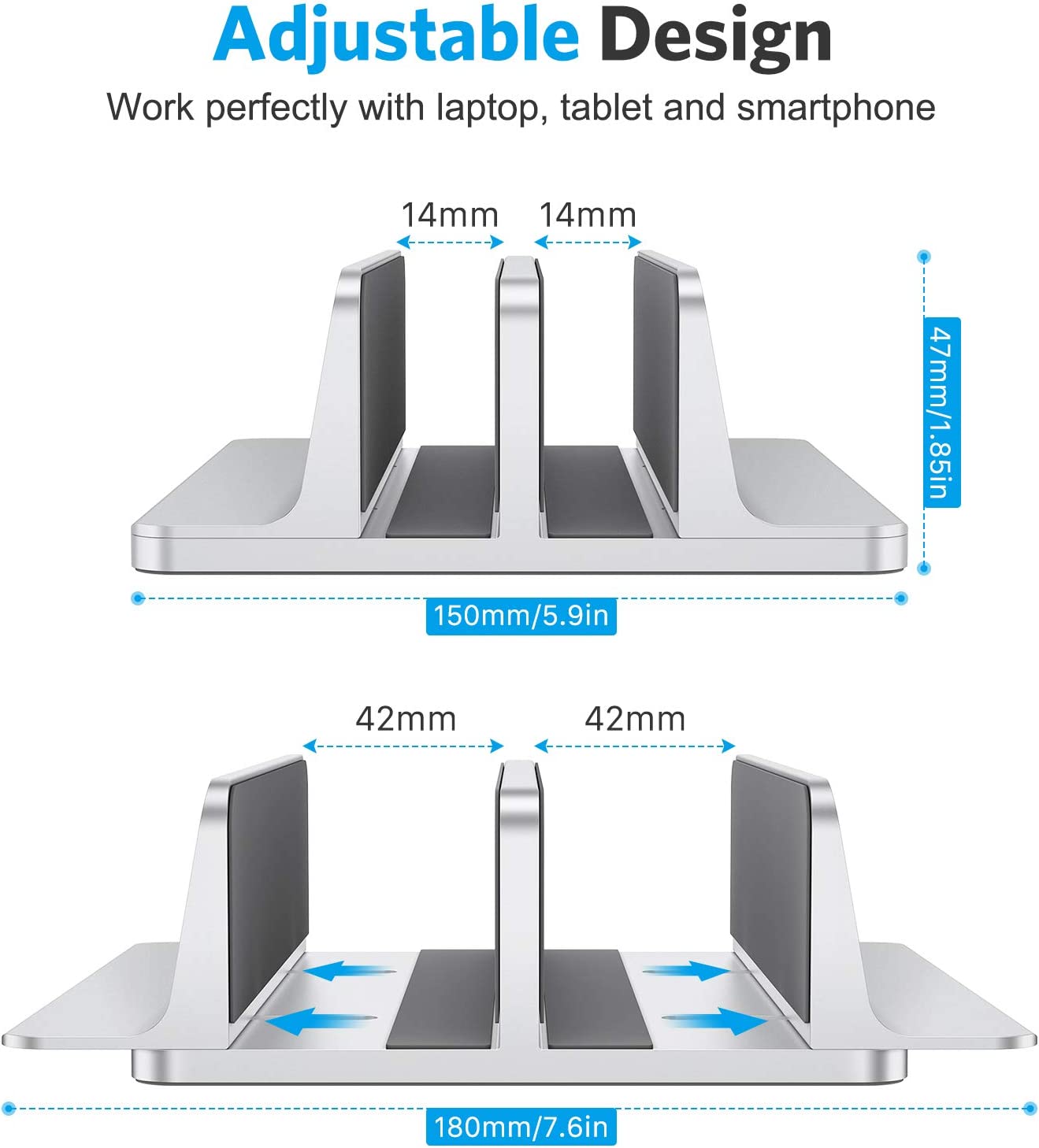 Adjustable Design

Work perfectly with laptop, tablet and smartphone

14mm 14mm

47mm/1.85in

150mm/5.9in

42mm 42mm

180mm/7.6in